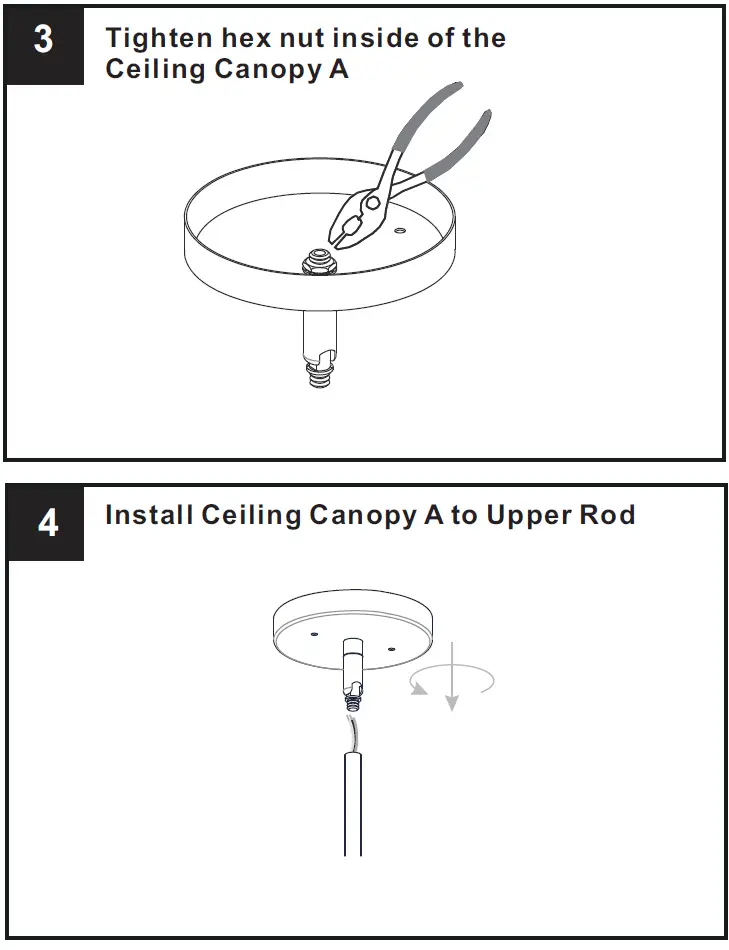 3
Tighten hex nut inside of the Ceiling Canopy A

4
Install Ceiling Canopy A to Upper Rod