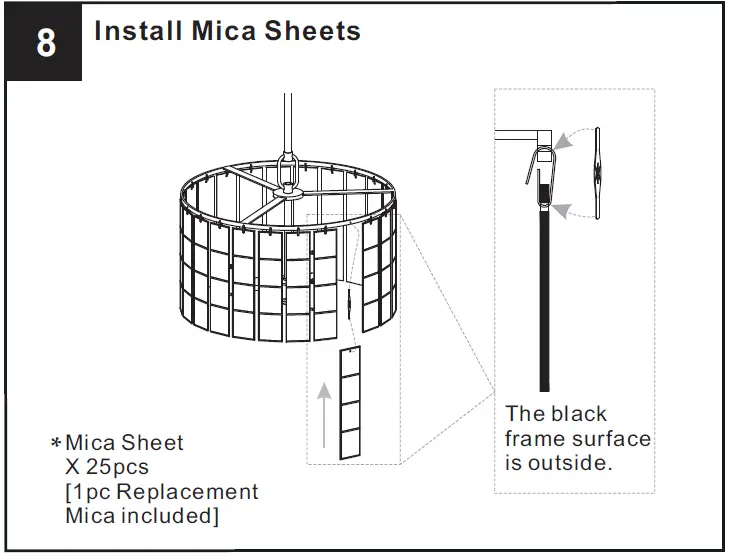 8

Install Mica Sheets

*Mica Sheet
X 25pcs
[1pc Replacement
Mica included]

The black
frame surface
is outside.