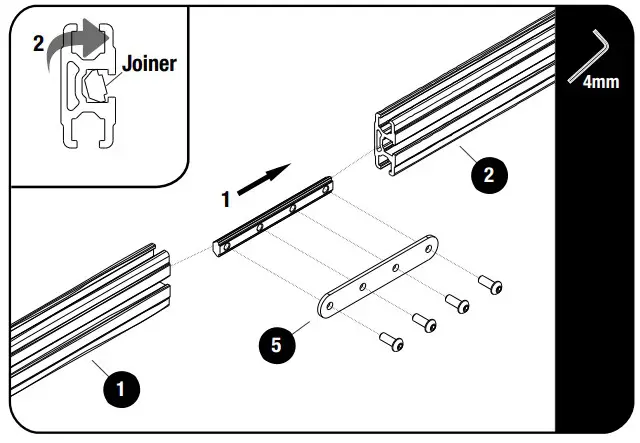 2
Joiner
4mm
1
2
5
1