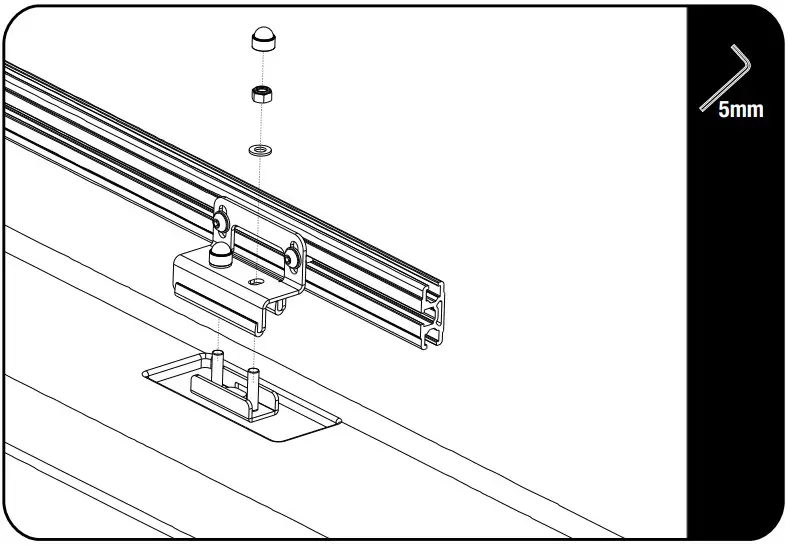 5mm