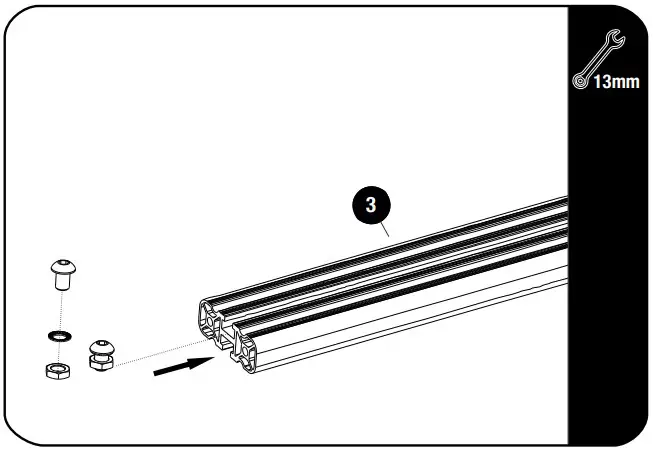 13mm

3