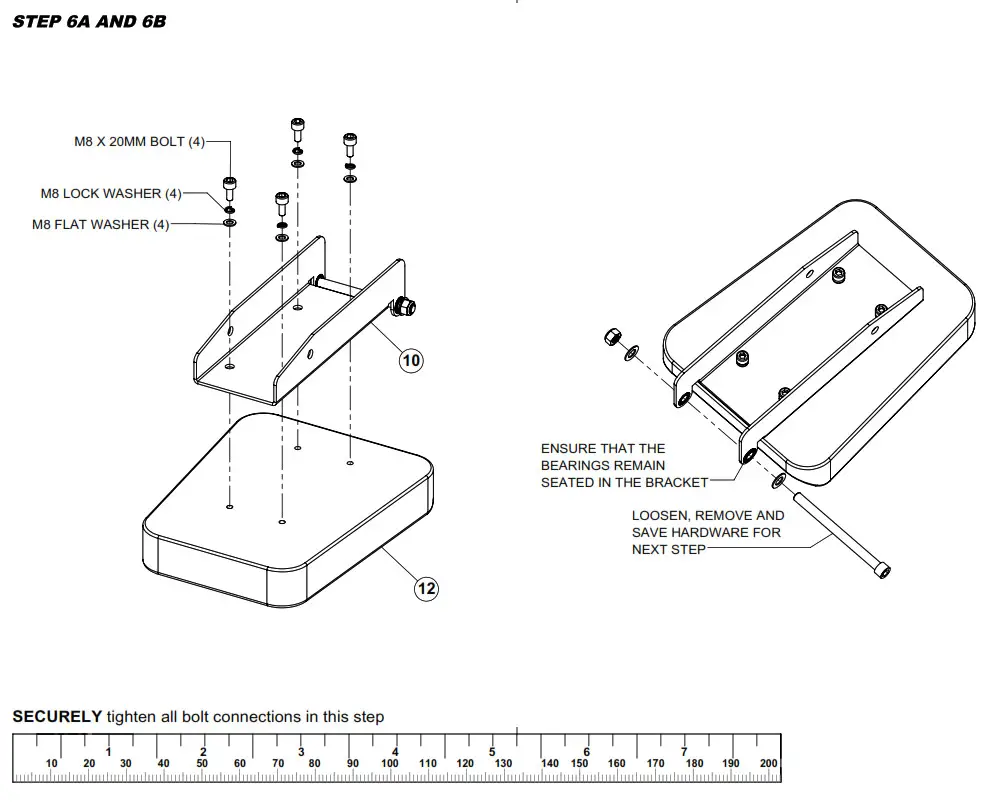 STEP 6A AND 6B

M8 X 20MM BOLT (4)
M8 LOCK WASHER (4)
M8 FLAT WASHER (4)

10

12

ENSURE THAT THE BEARINGS REMAIN SEATED IN THE BRACKET

LOOSEN, REMOVE AND SAVE HARDWARE FOR NEXT STEP

SECURELY tighten all bolt connections in this step

1 2 3 4 5 6 7
10 20 30 40 50 60 70 80 90 100 110 120 130 140 150 160 170 180 190 200