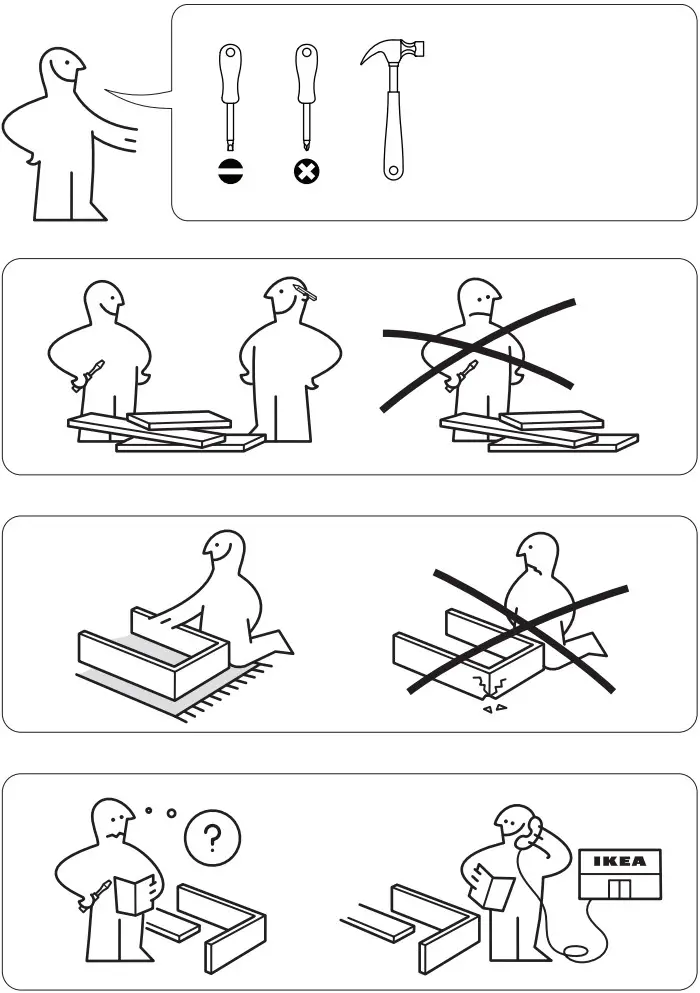 ?

IKEA