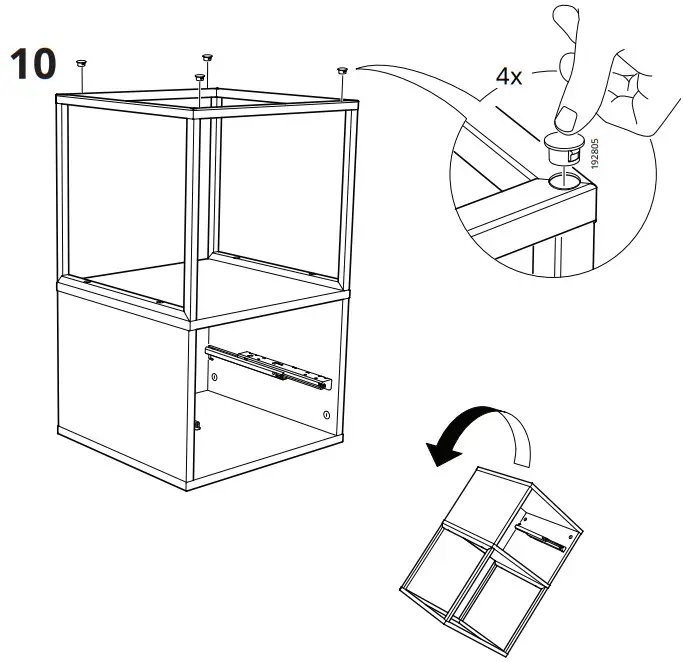 10

4x

192805