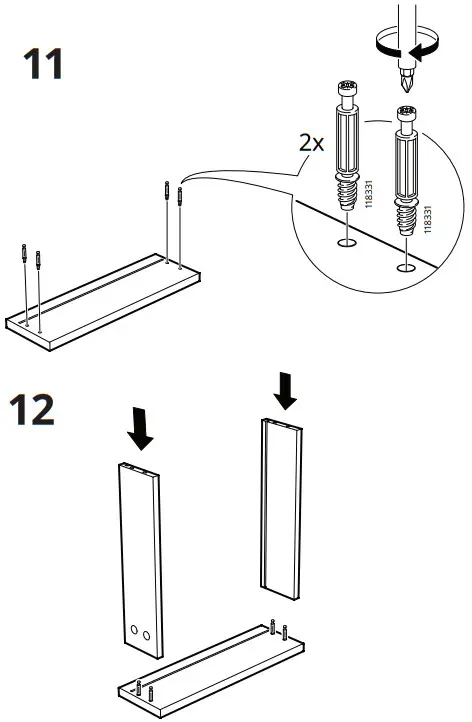 11

2x

118331

118331

12