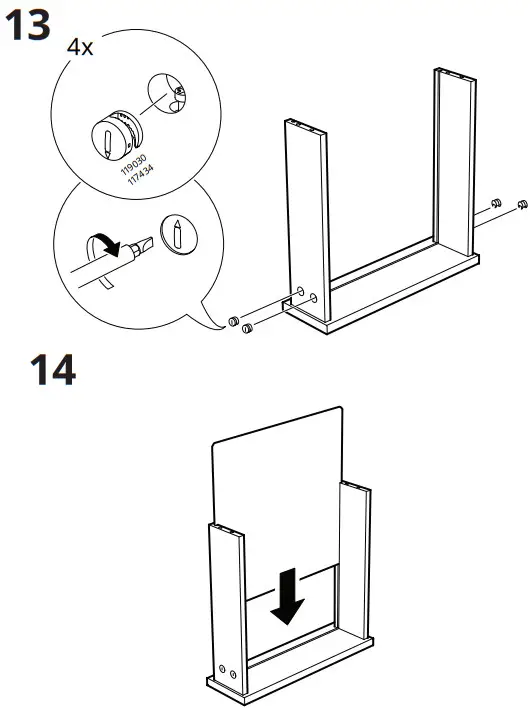 13
4x
119030
117434
14