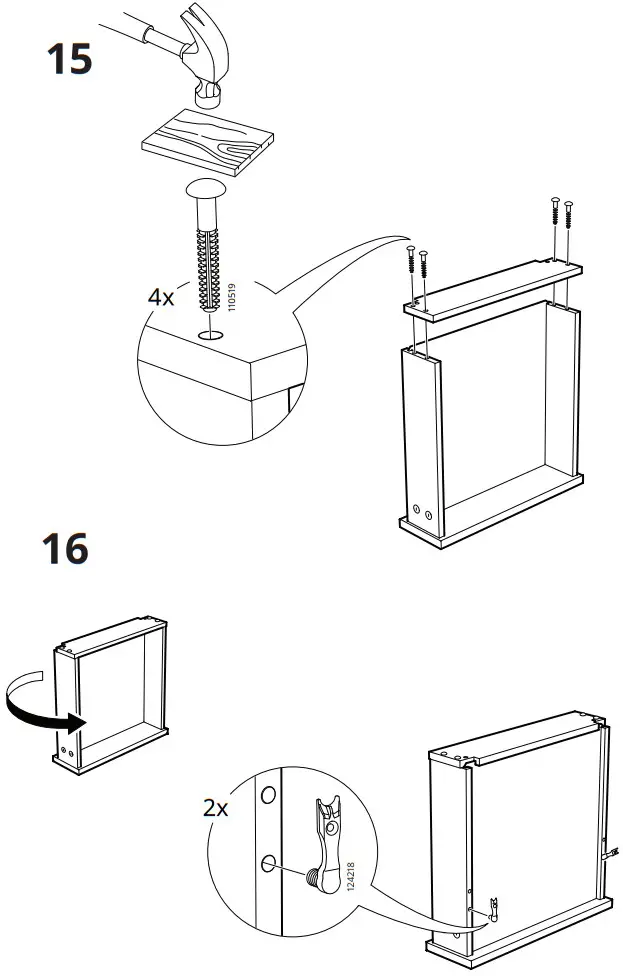 15

4x

110519

16

2x

124218