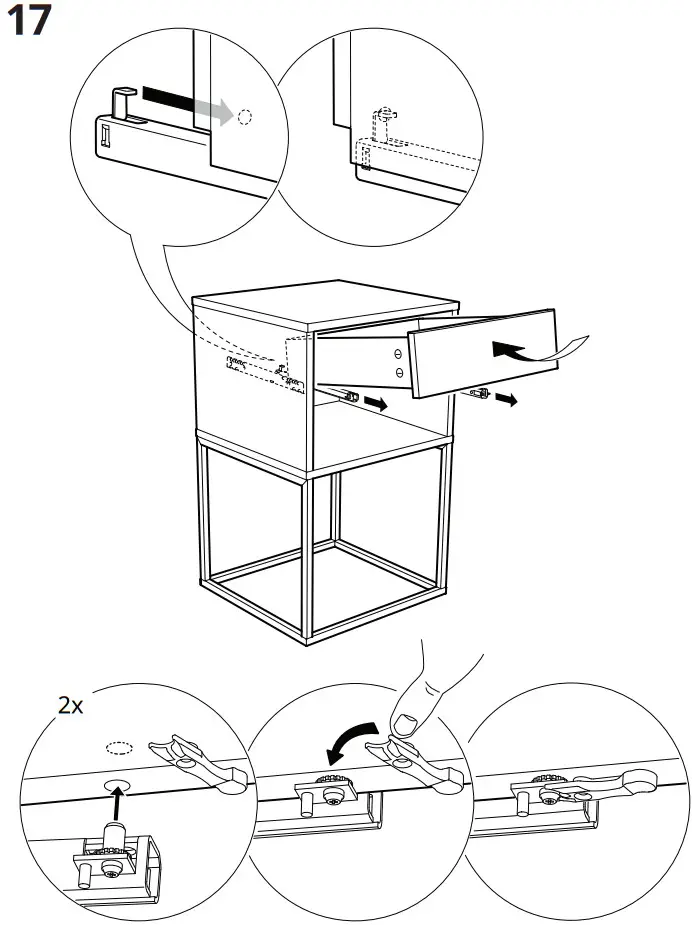 17

2x