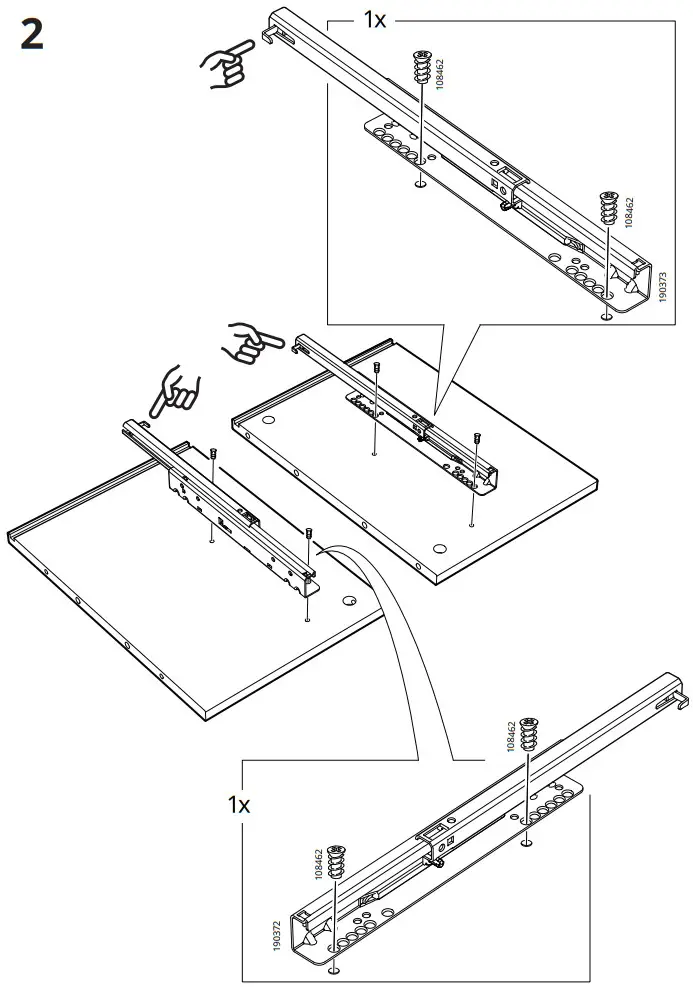 2

1x

108462

108462

190373

1x

108462

108462

190372