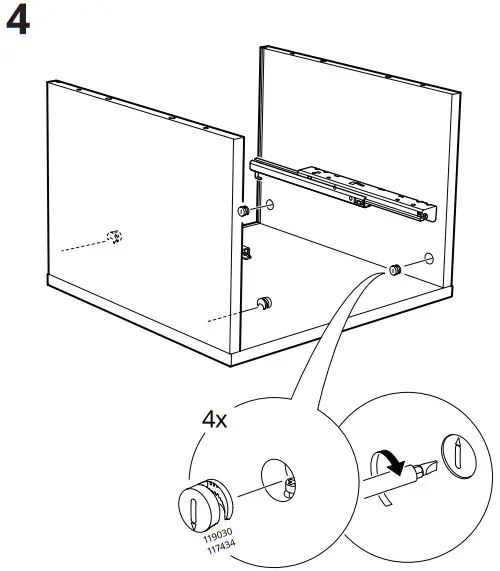 4

4x

119030
117434