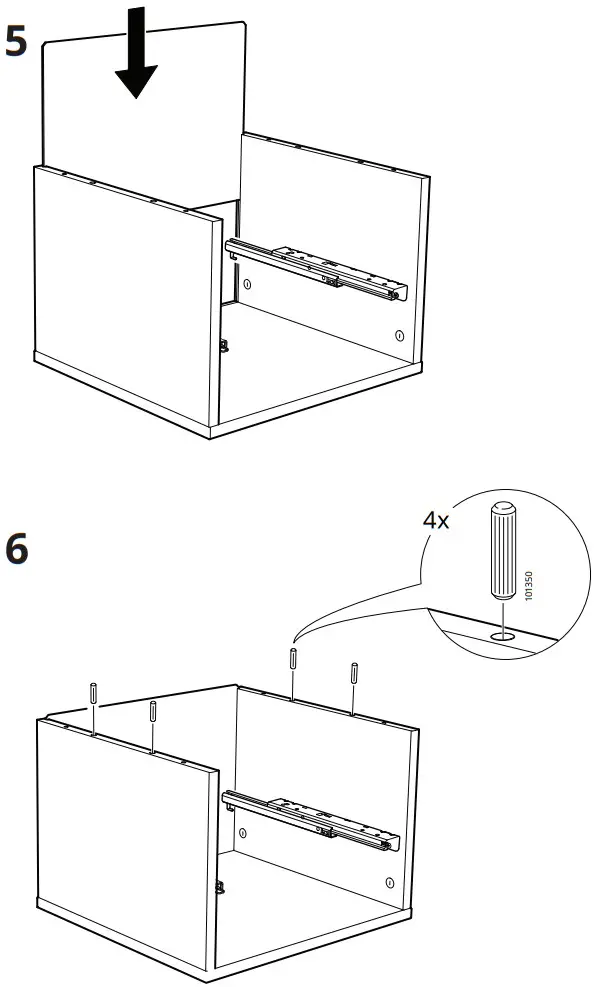 5

6

4x

101350