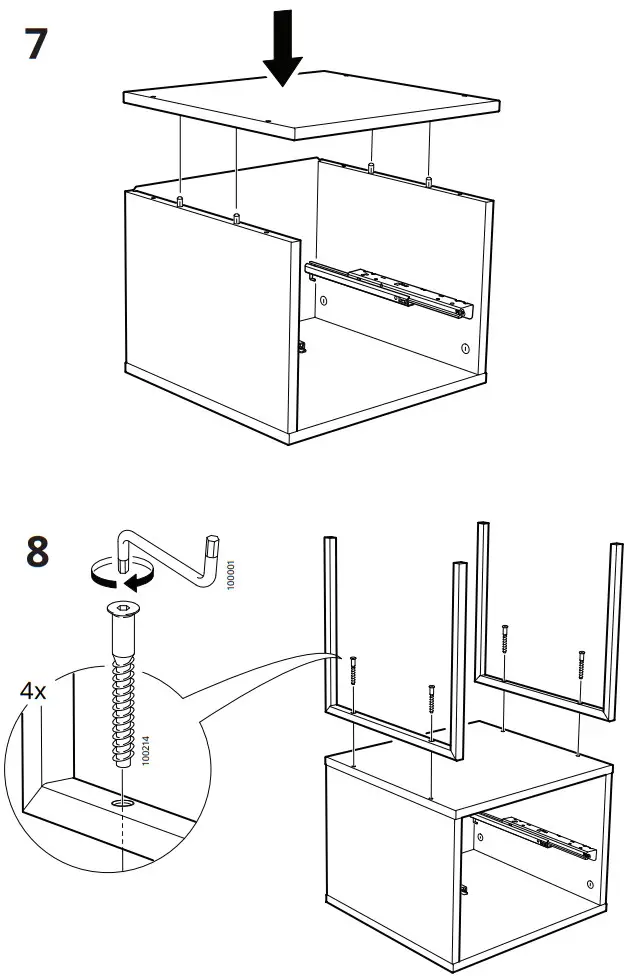 7

8

100001

4x

100214