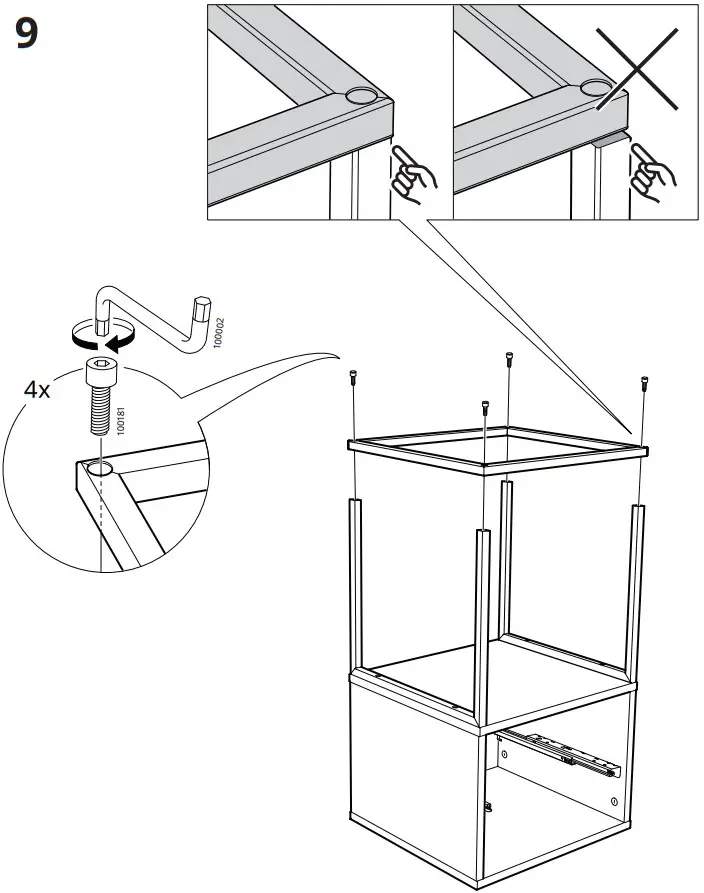 9

100002

4x

100181