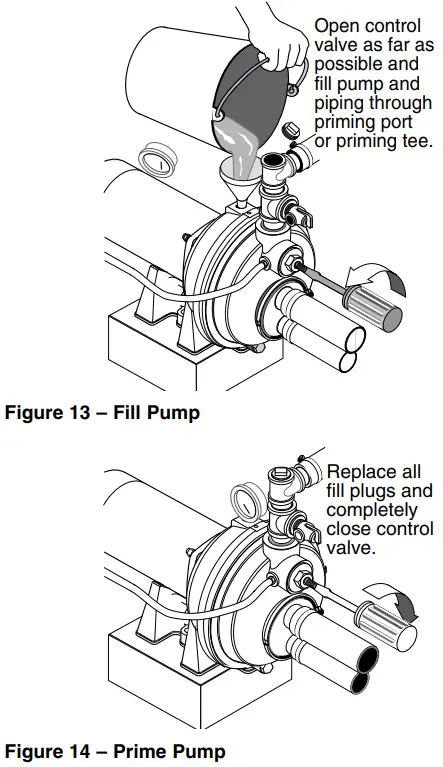 Open control valve as far as possible and fill pump and piping through priming port or priming tee.

Figure 13 – Fill Pump

Replace all fill plugs and completely close control valve.

Figure 14 – Prime Pump