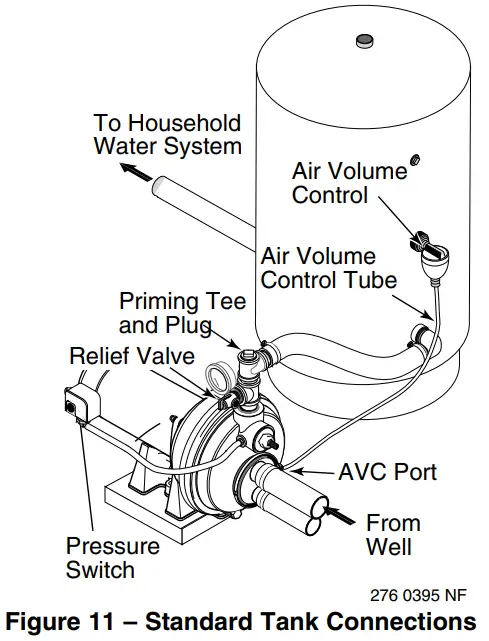 To Household Water System

Air Volume Control

Air Volume Control Tube

Priming Tee and Plug

Relief Valve

AVC Port

From Well

Pressure Switch

276 0395 NF

Figure 11 – Standard Tank Connections