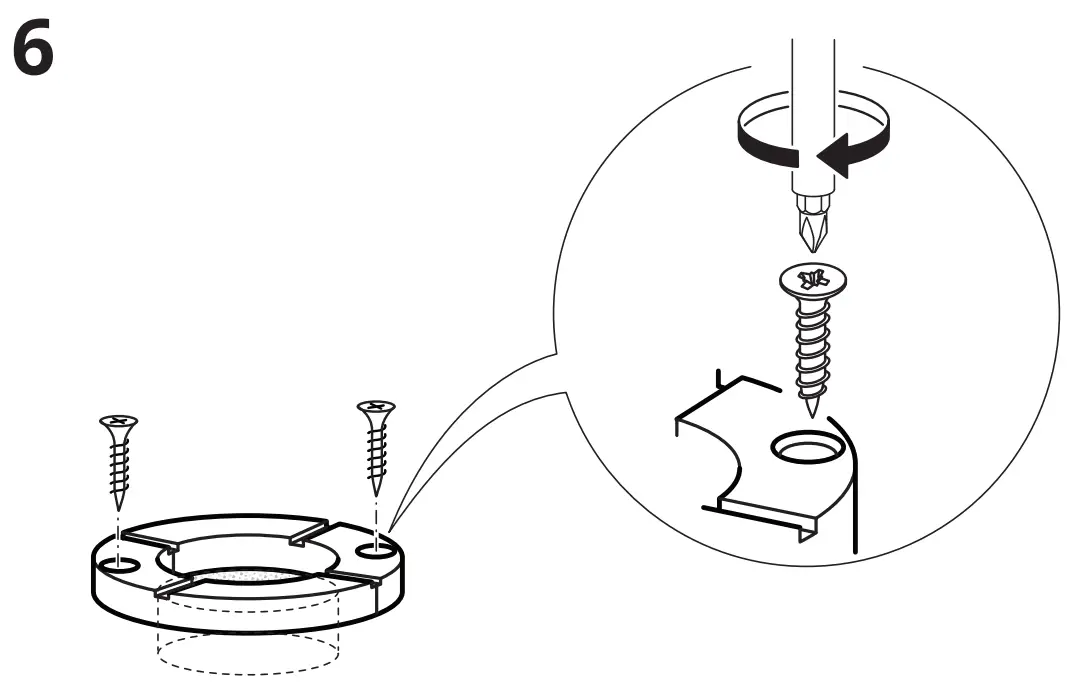 6