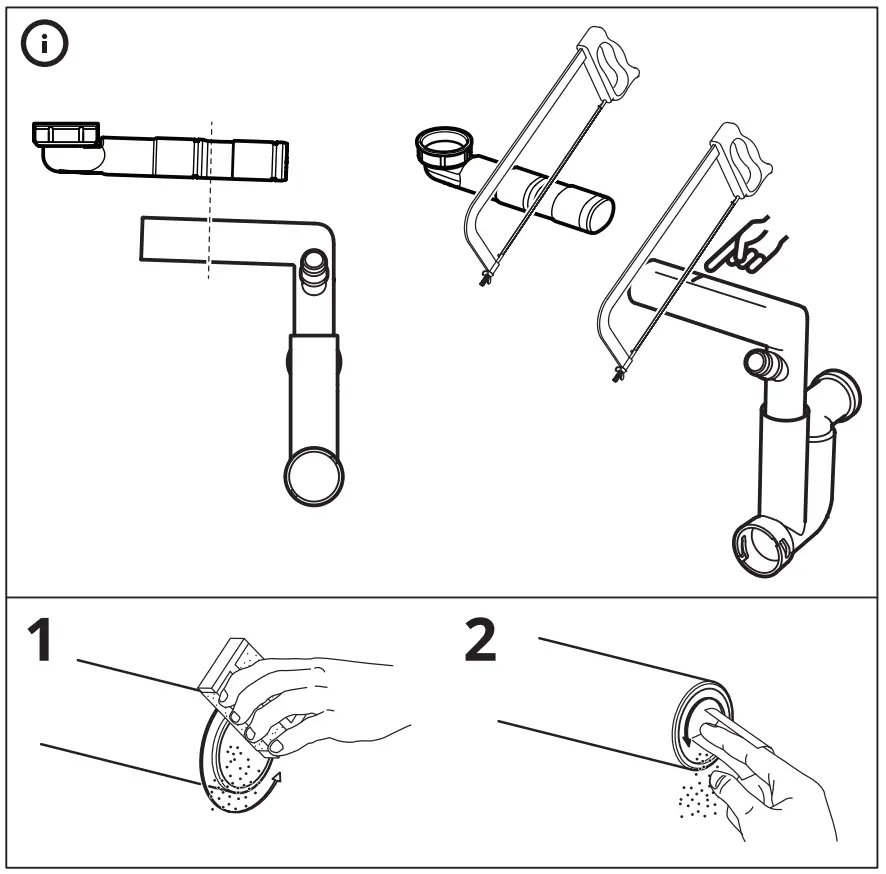 i

1

2