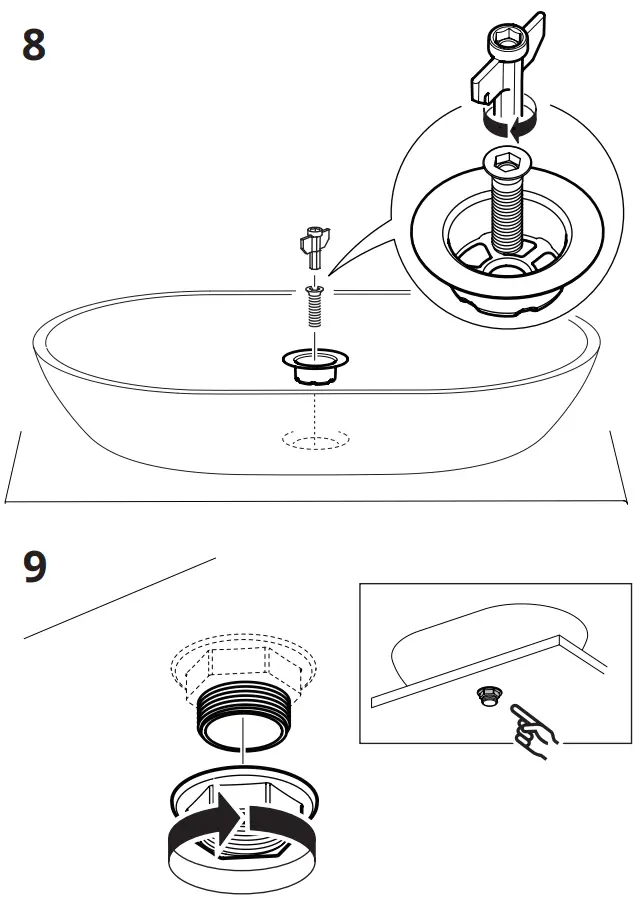 8

9