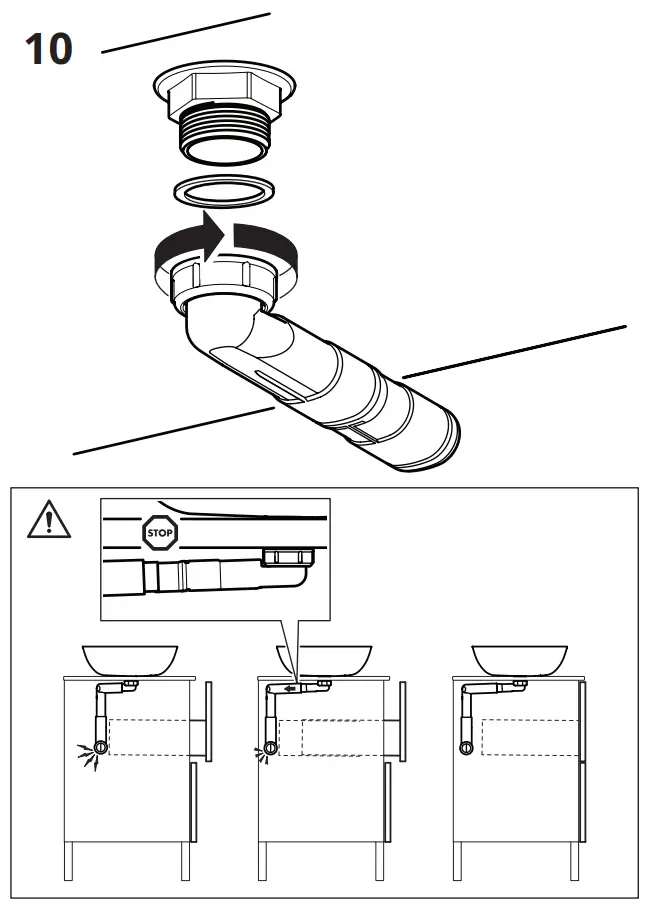 10

STOP