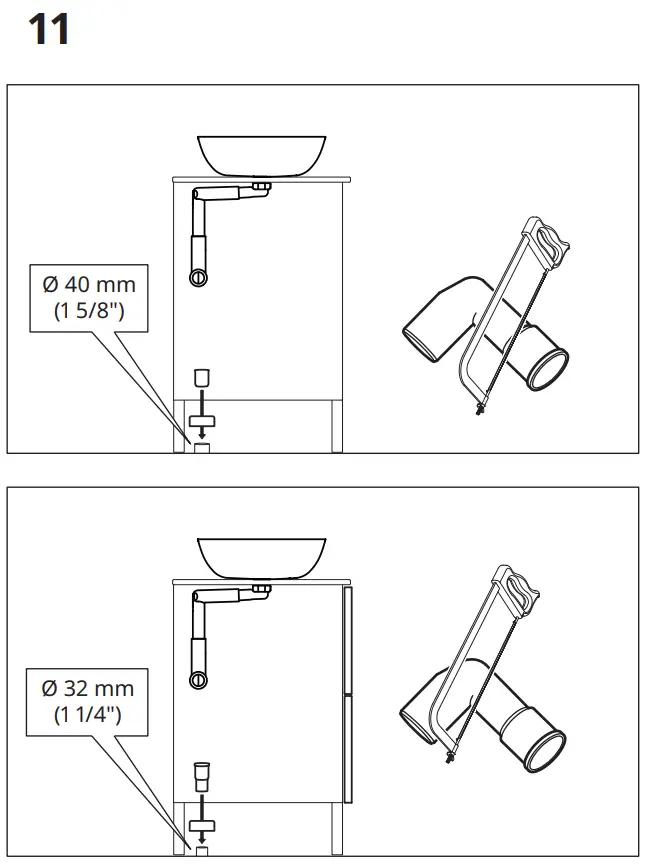 11

Ø 40 mm
(1 5/8")

Ø 32 mm
(1 1/4")