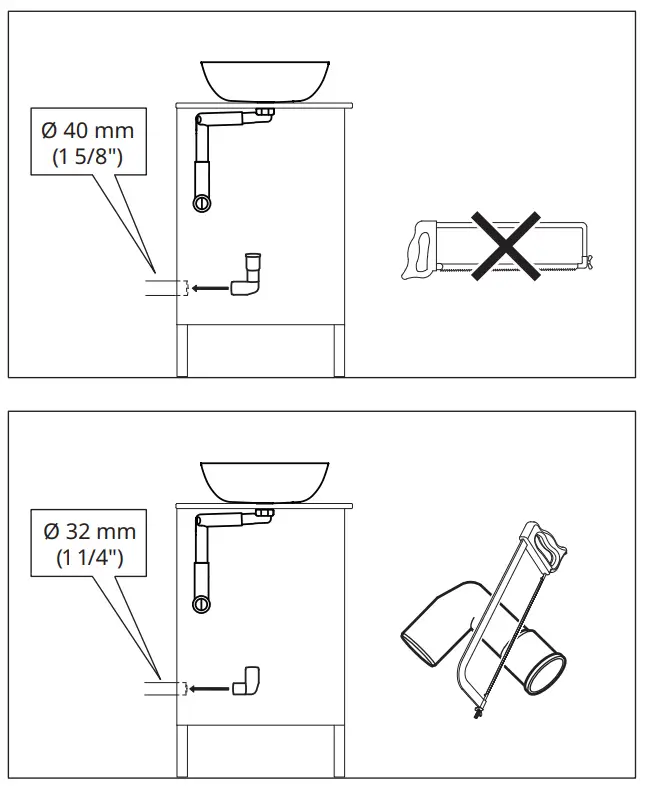 Ø 40 mm
(1 5/8")

Ø 32 mm
(1 1/4")