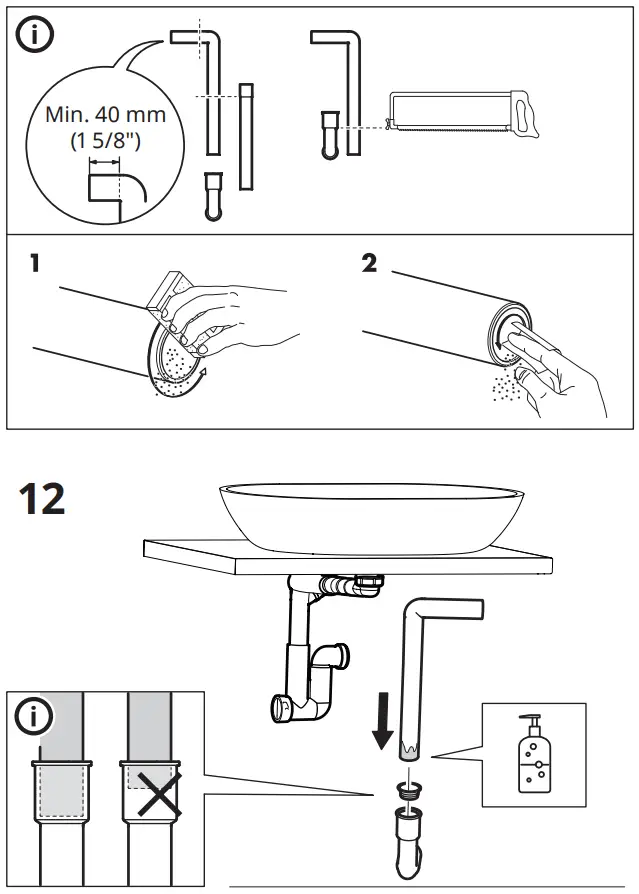 i

Min. 40 mm
(1 5/8")

1

2

12

i