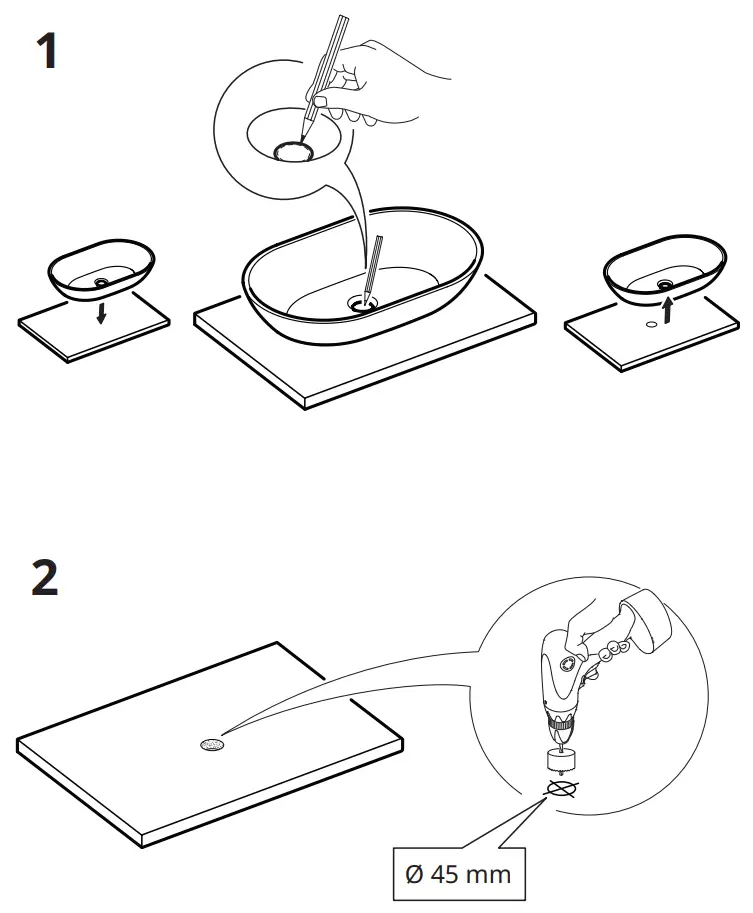 1

2

Ø 45 mm