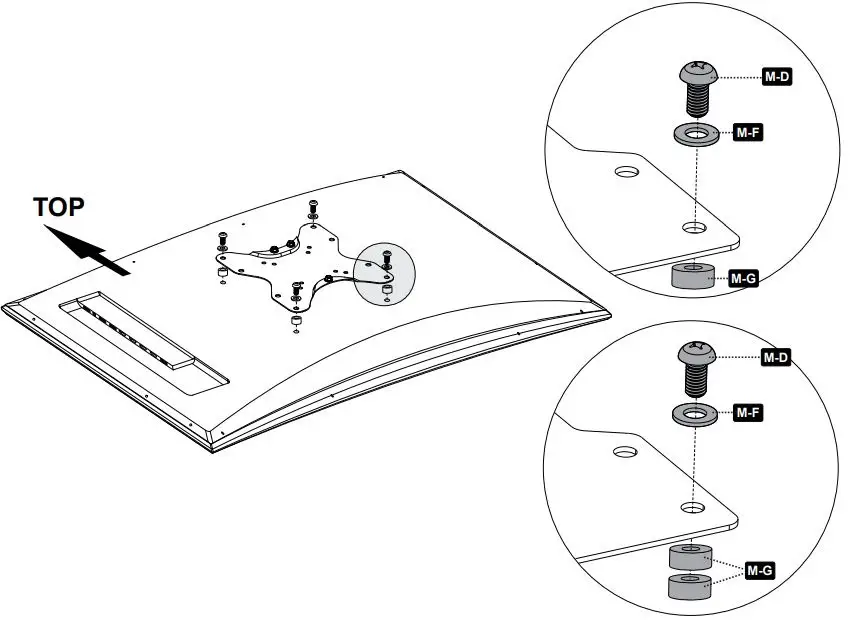 TOP

M-D
M-F
M-G

M-D
M-F
M-G