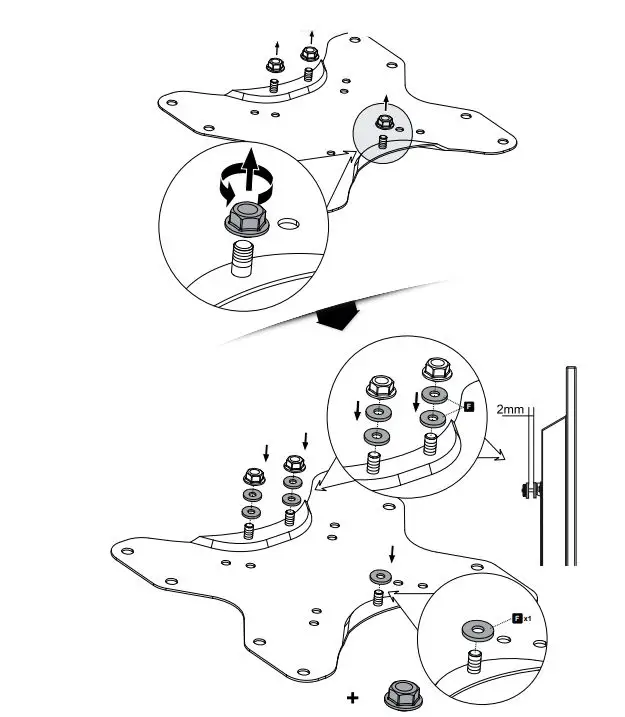 F

2mm

F x1

+