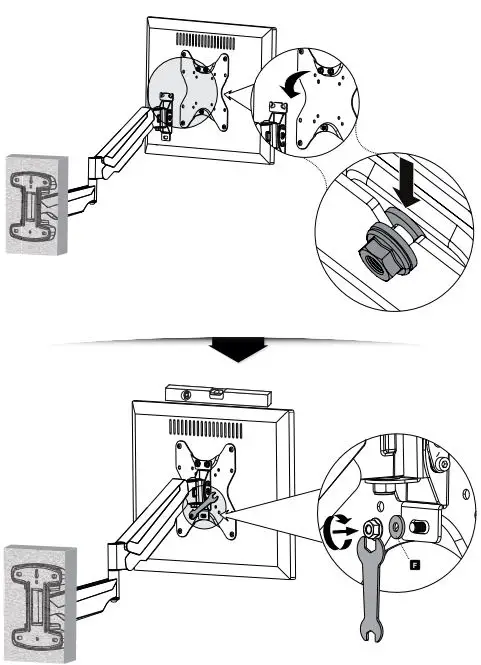 F