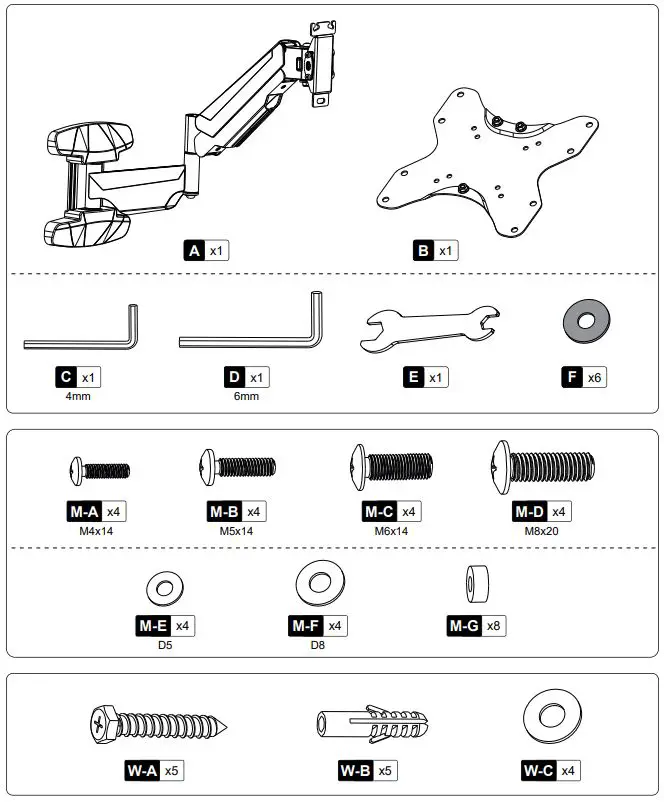 A x1

B x1

C x1
4mm

D x1
6mm

E x1

F x6

M-A x4
M4x14

M-B x4
M5x14

M-C x4
M6x14

M-D x4
M8x20

M-E x4
D5

M-F x4
D8

M-G x8

W-A x5

W-B x5

W-C x4