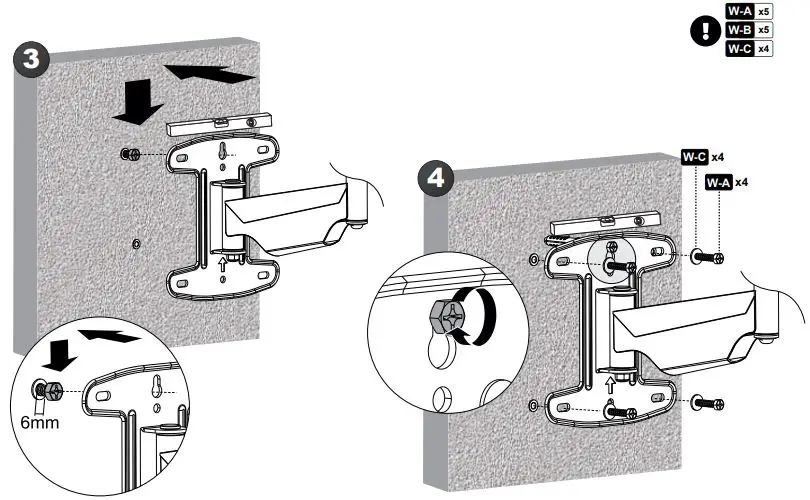 3

6mm

!
W-A x5
W-B x5
W-C x4

4

W-C x4
W-A x4