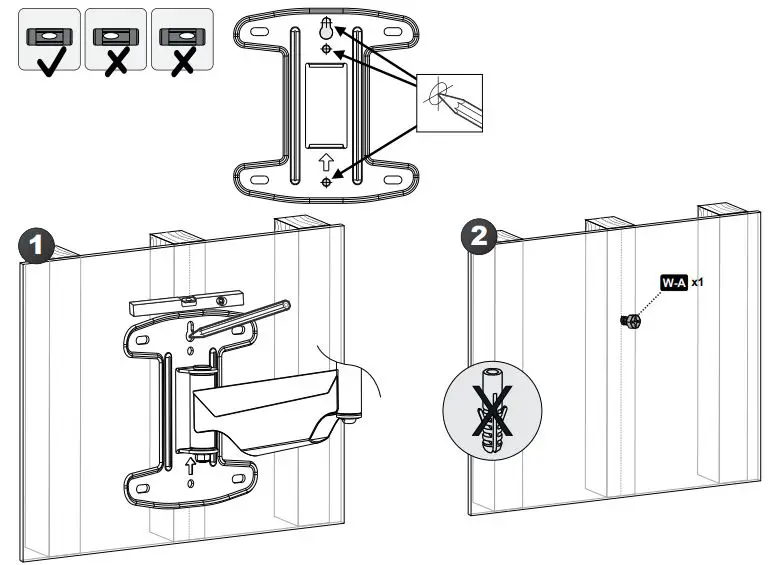 1

2

W-A x1