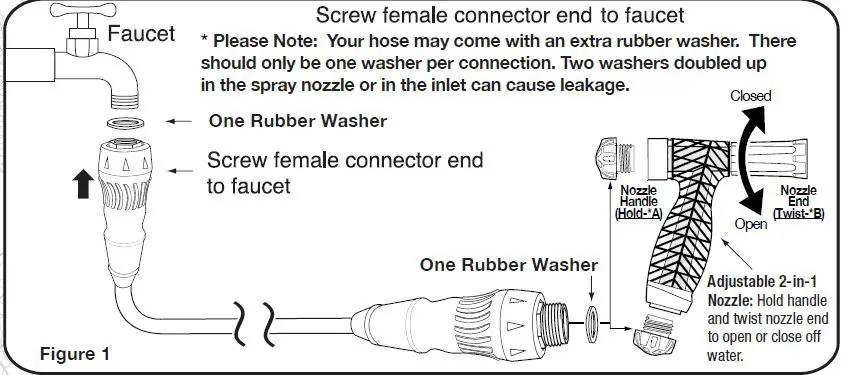 Screw female connector end to faucet

Faucet

* Please Note: Your hose may come with an extra rubber washer. There should only be one washer per connection. Two washers doubled up in the spray nozzle or in the inlet can cause leakage.

One Rubber Washer

Screw female connector end to faucet

Closed

Nozzle Handle (Hold-*A)

Nozzle End (Twist-*B)

Open

One Rubber Washer

Adjustable 2-in-1 Nozzle: Hold handle and twist nozzle end to open or close off water.

Figure 1