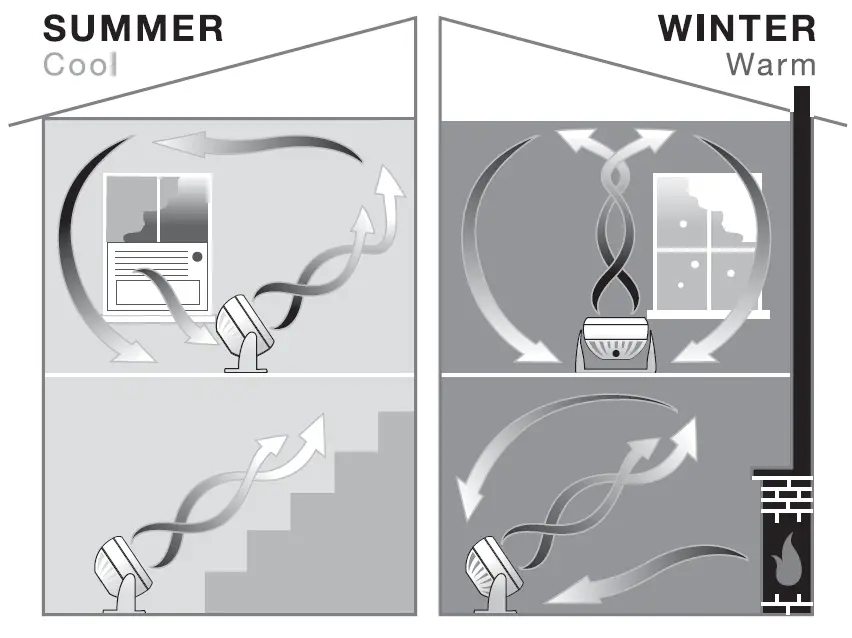 SUMMER
Cool

WINTER
Warm