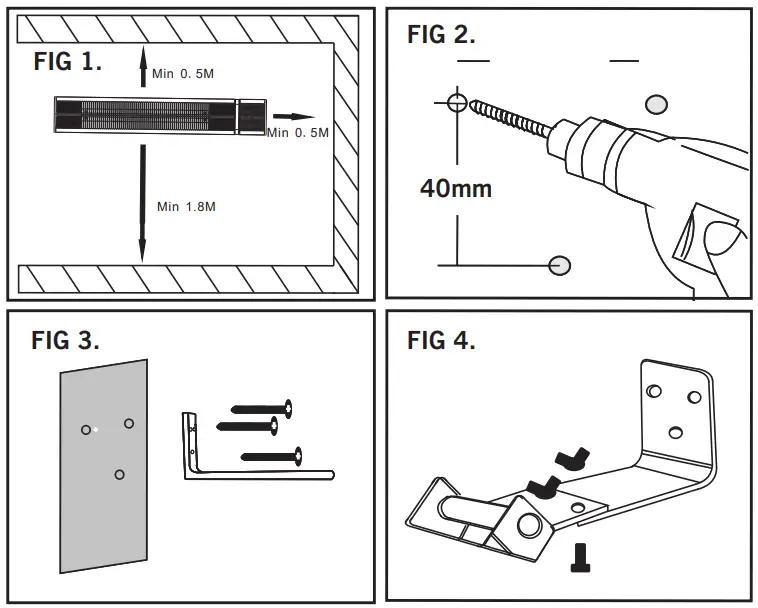 FIG 1.

Min 0. 5M

Min 0. 5M

Min 1.8M

FIG 2.

40mm

FIG 3.

FIG 4.