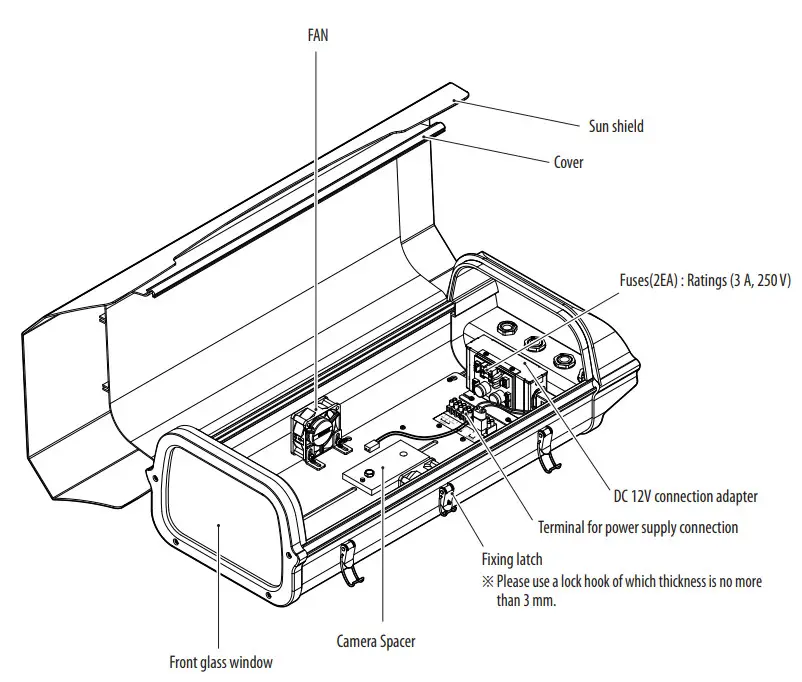 FAN

Sun shield

Cover

Fuses(2EA) : Ratings (3 A, 250 V)

DC 12V connection adapter

Terminal for power supply connection

Fixing latch
※ Please use a lock hook of which thickness is no more than 3 mm.

Camera Spacer

Front glass window