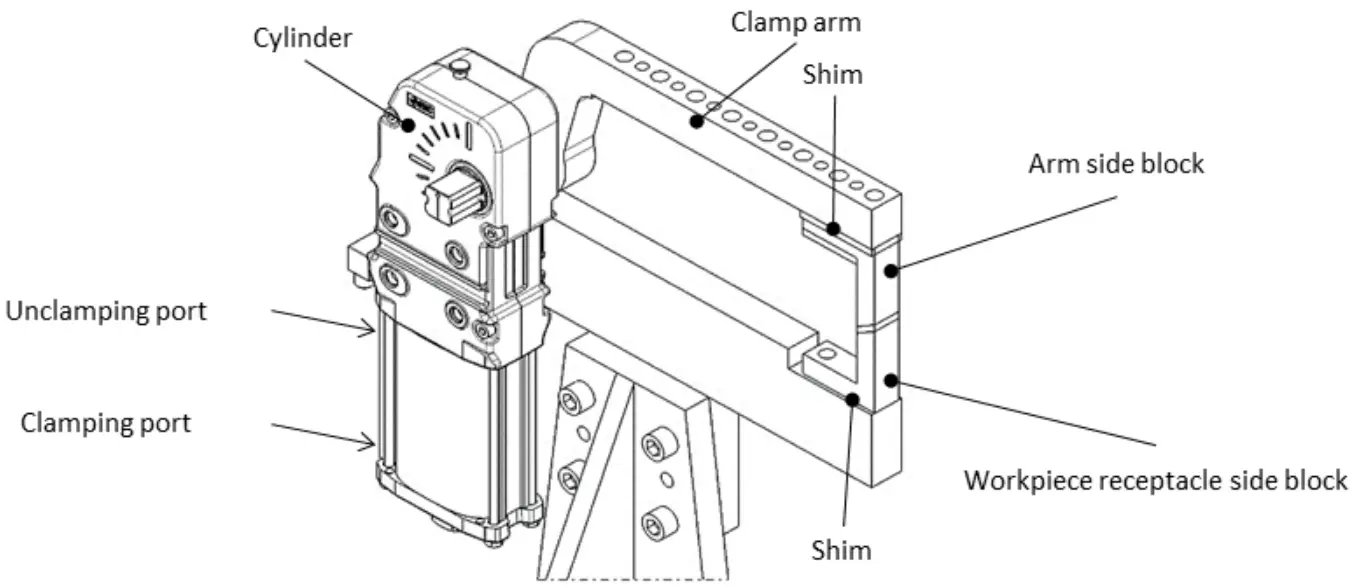 Cylinder

Clamp arm

Shim

Arm side block

Unclamping port

Clamping port

Workpiece receptacle side block

Shim