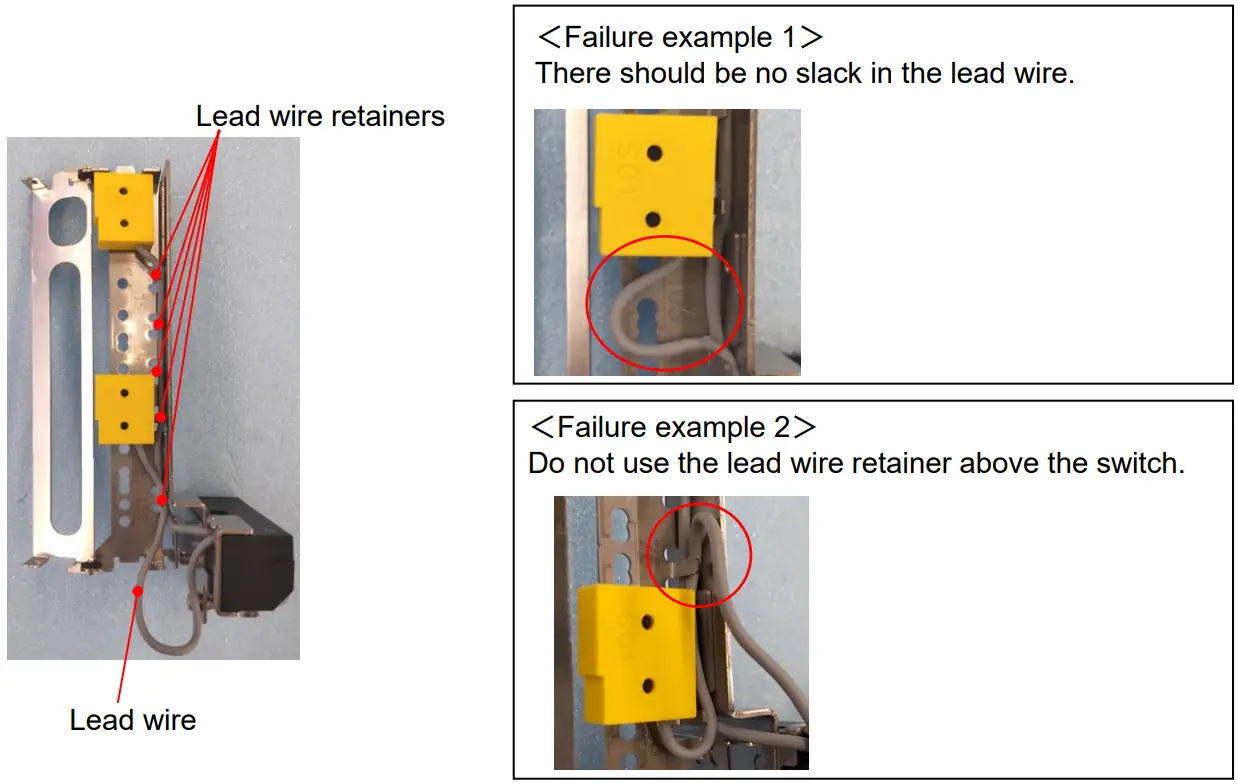 Lead wire retainers

Lead wire

＜Failure example 1＞
There should be no slack in the lead wire.

＜Failure example 2＞
Do not use the lead wire retainer above the switch.