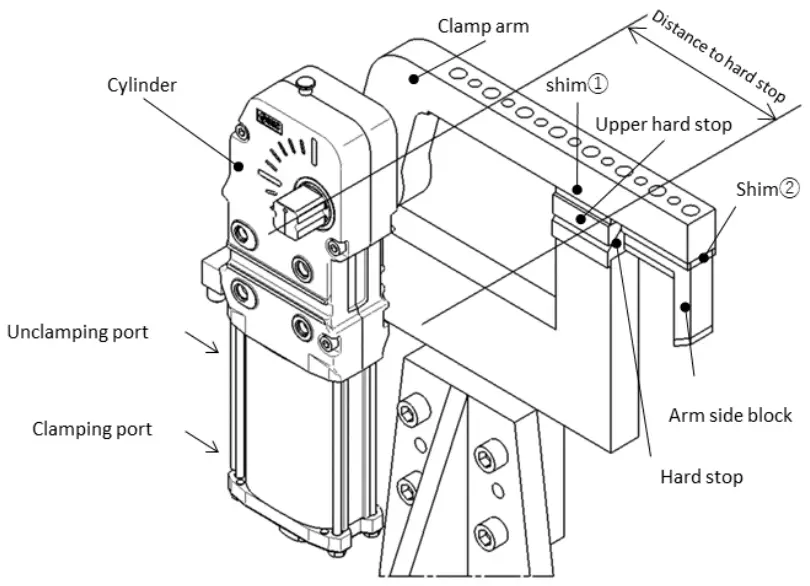 Clamp arm
Distance to hard stop
Cylinder
shim①
Upper hard stop
Shim②
Unclamping port
Clamping port
Arm side block
Hard stop