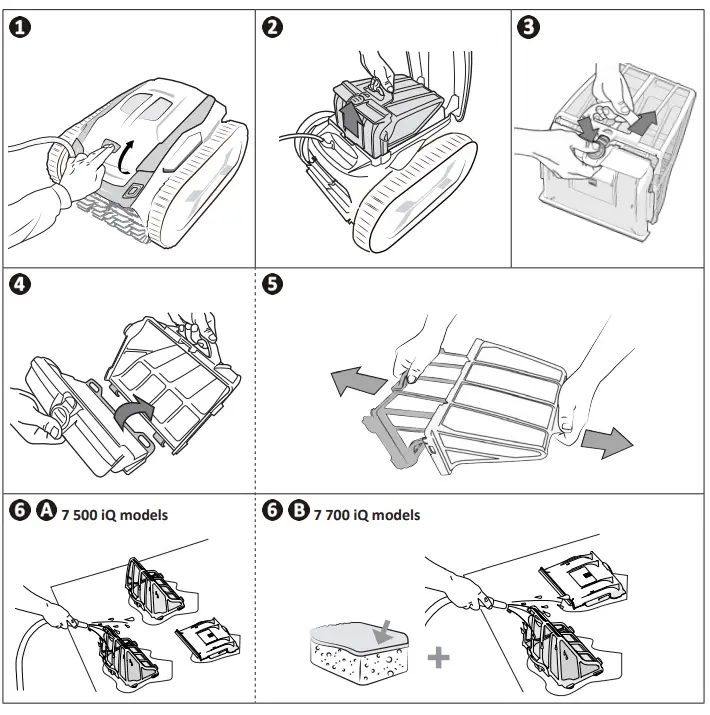 1

2

3

4

5

6 A 7 500 iQ models

6 B 7 700 iQ models

+