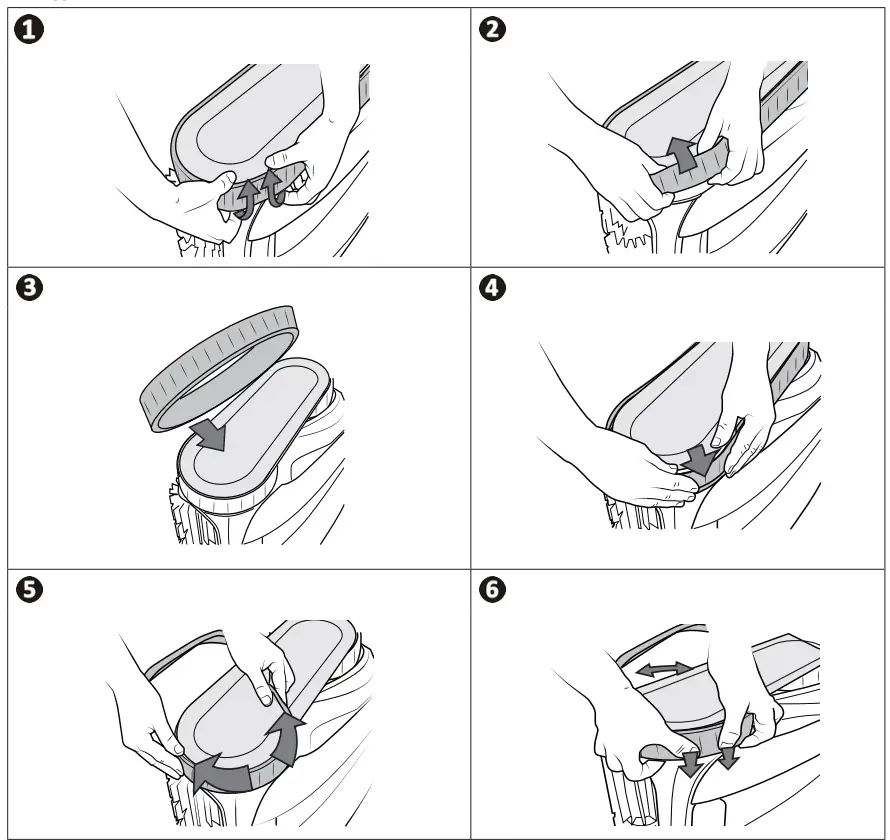 1

2

3

4

5

6