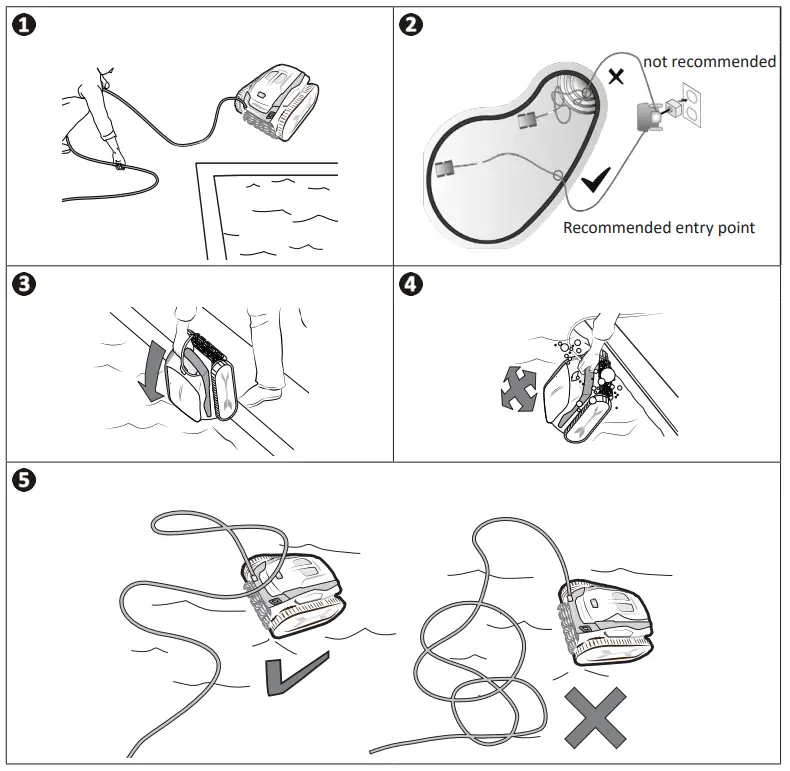 1

2

not recommended

Recommended entry point

3

4

5