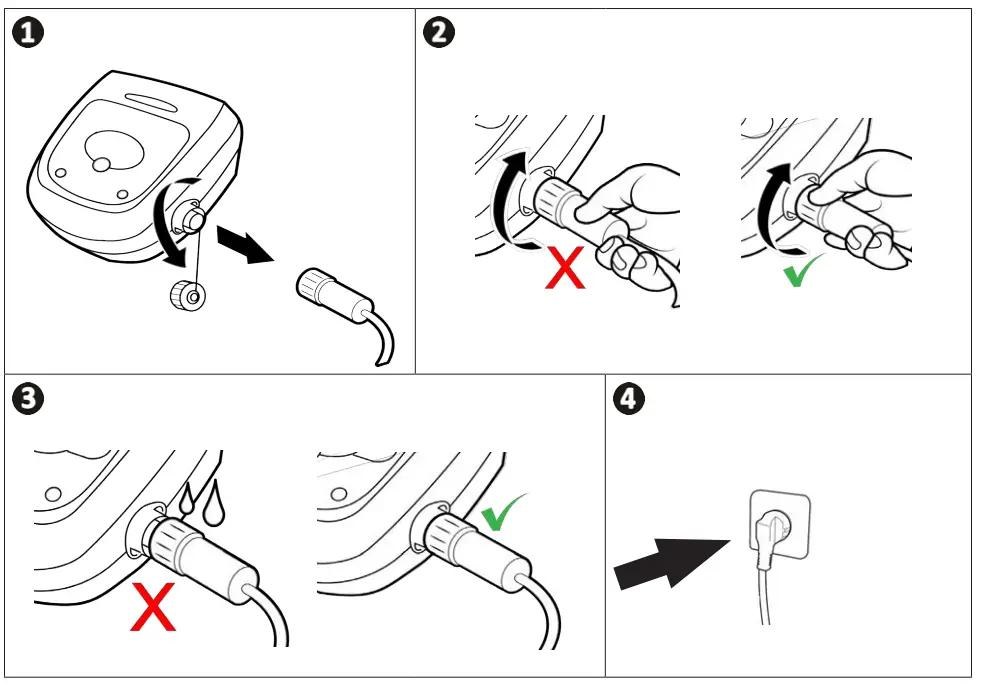 1

2

3

4