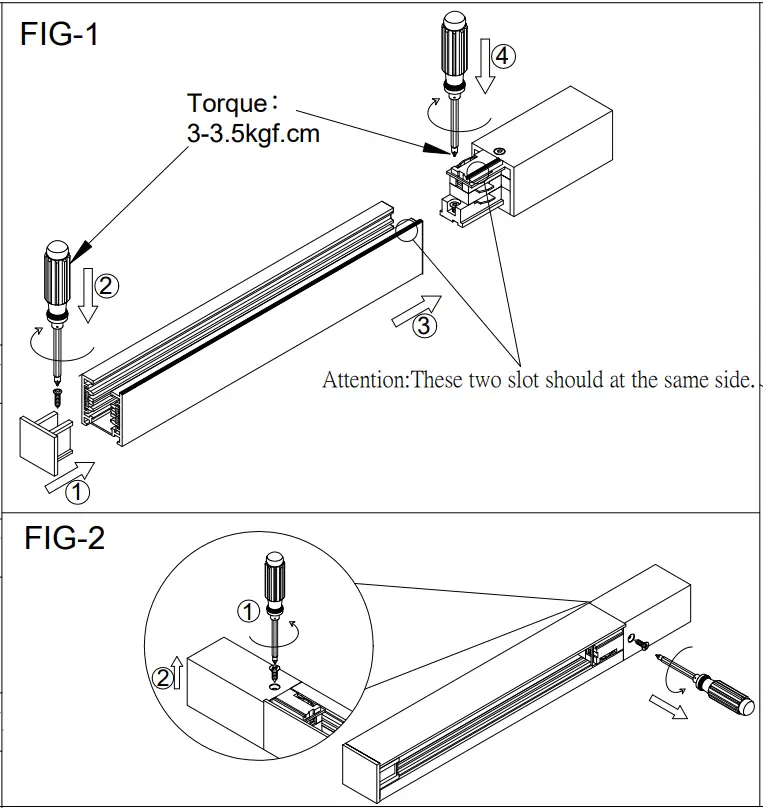 FIG-1

Torque：
3-3.5kgf.cm

④

②

③

Attention:These two slot should at the same side.

①

FIG-2

①

②