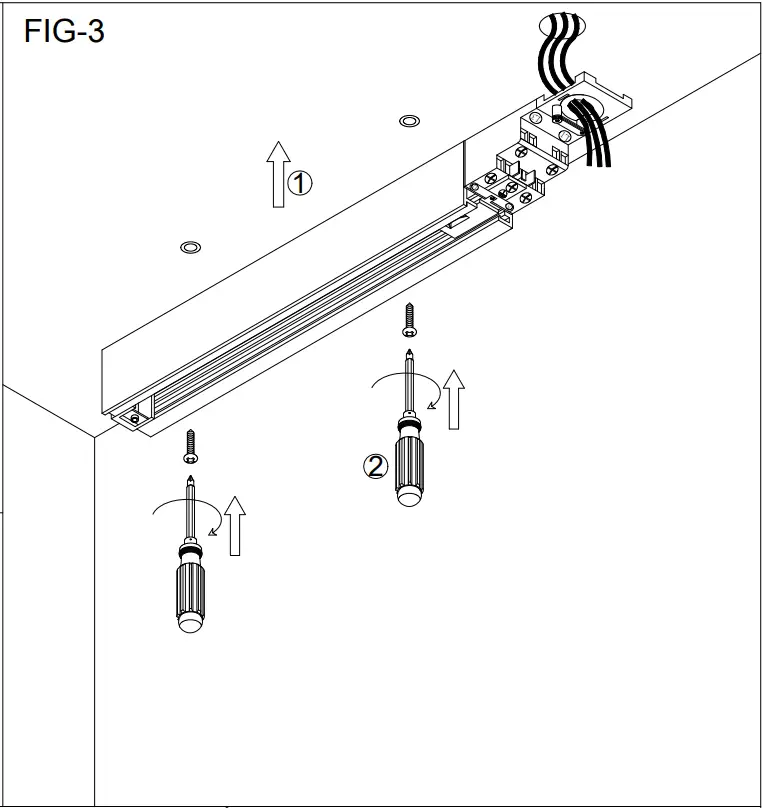 FIG-3

①

②