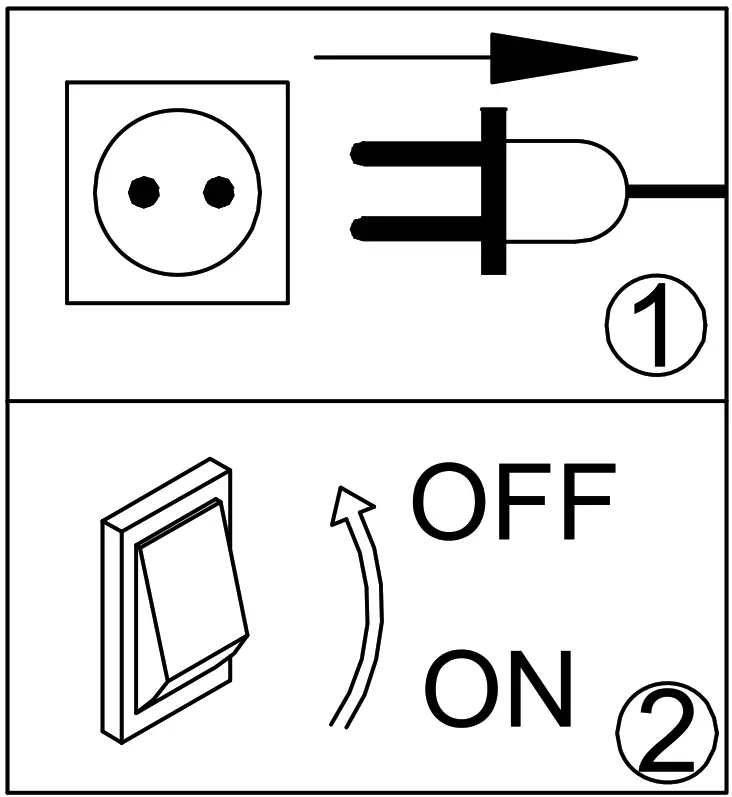 ①

OFF

ON ②