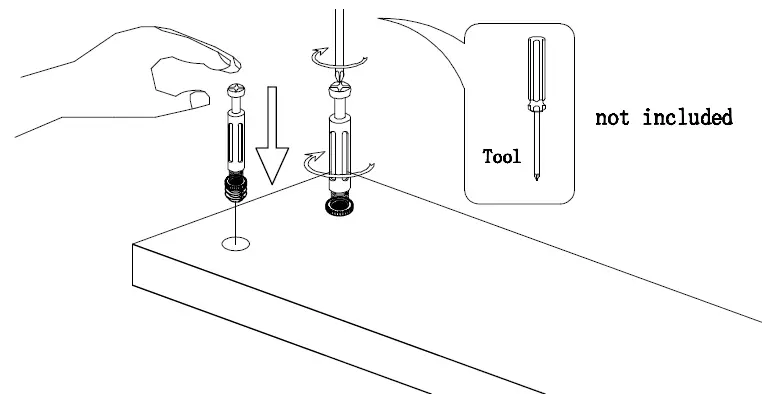 Tool

not included