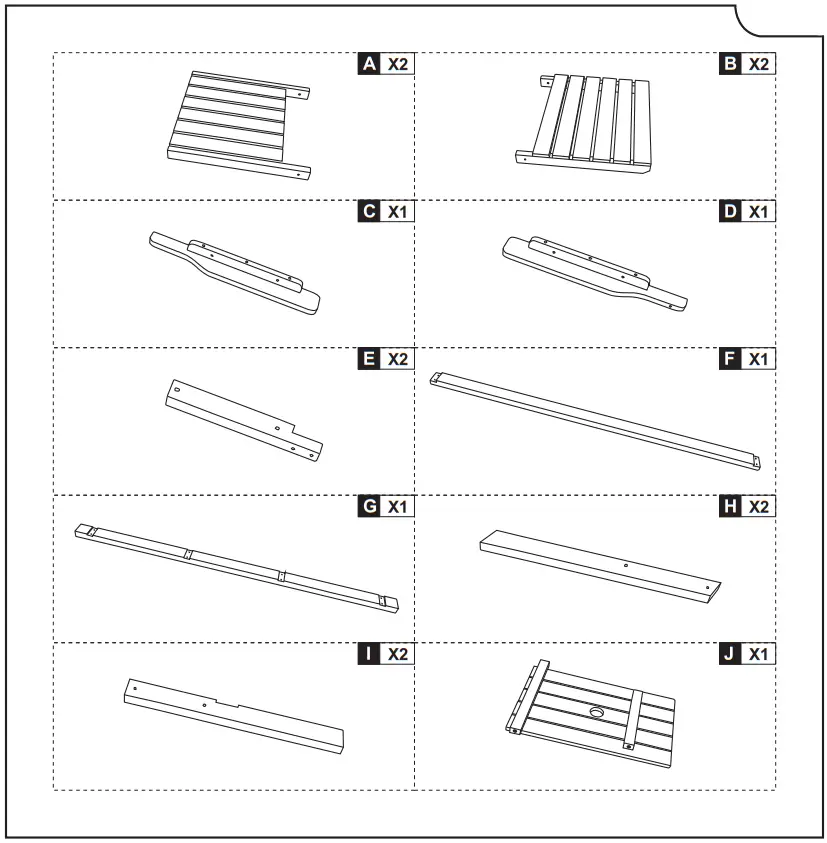 A X2

B X2

C X1

D X1

E X2

F X1

G X1

H X2

I X2

J X1