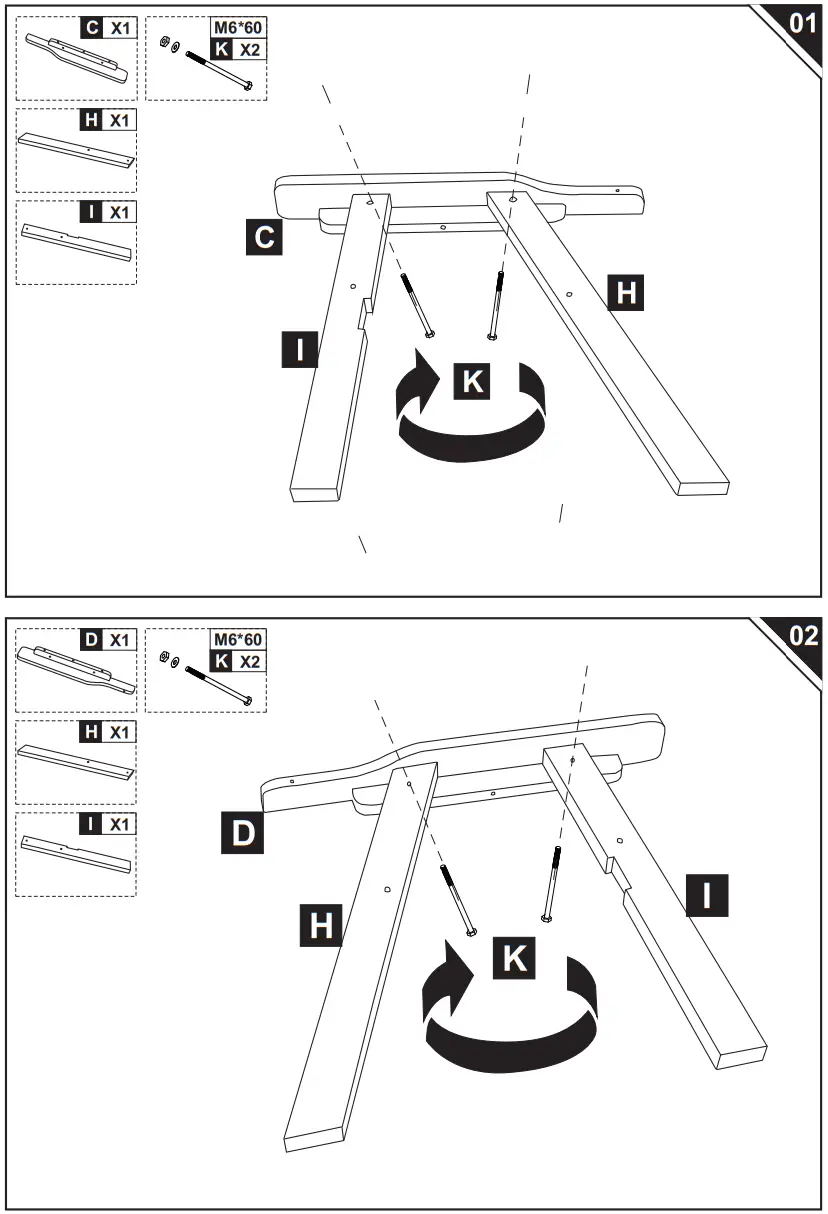 01

C X1
M6*60
K X2
H X1
I X1

C
H
I
K

02

D X1
M6*60
K X2
H X1
I X1

D
H
I
K